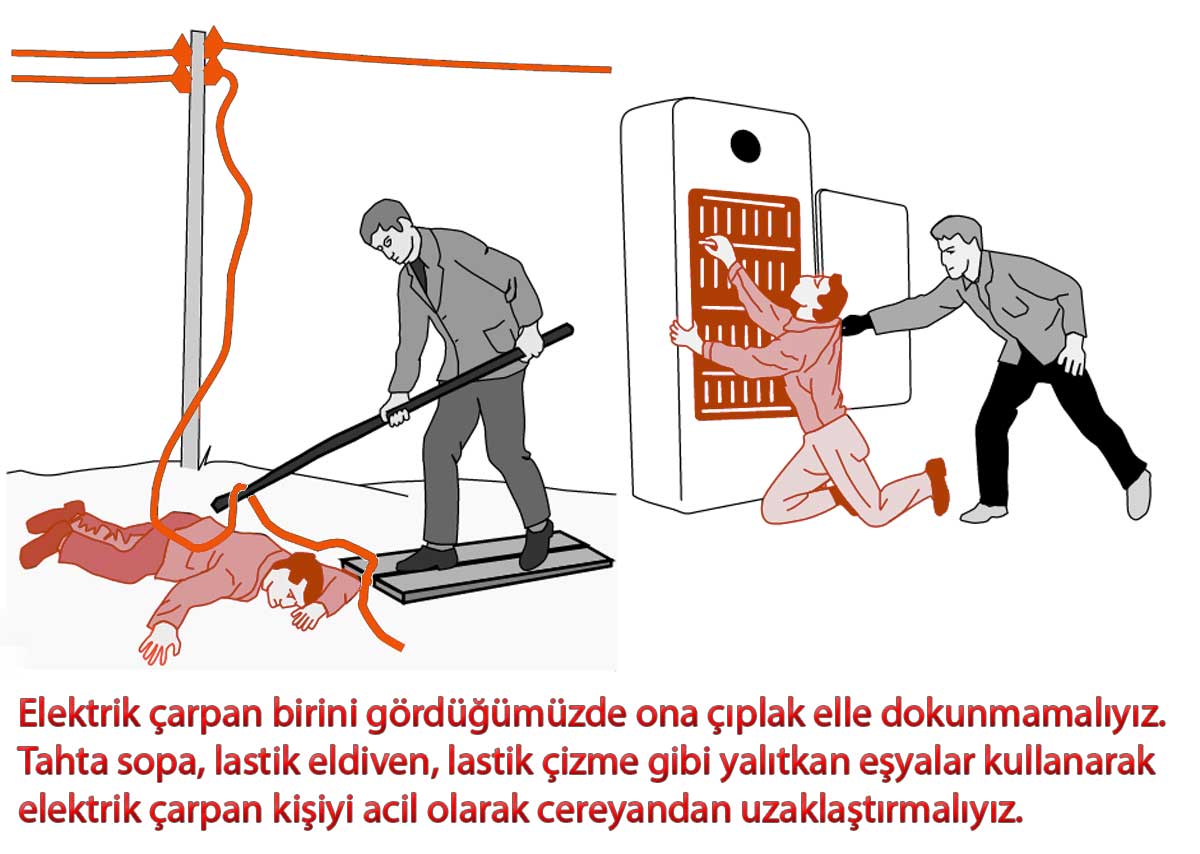 Elektrik çarpan birini gördüğümüzde ona çıplak elle dokunmamalıyız. Tahta sopa, lastik eldiven, lastik çizme gibi yalıtkan eşyalar kullanarak elektrik çarpan kişiyi acil olarak cereyandan uzaklaştırmalıyız.